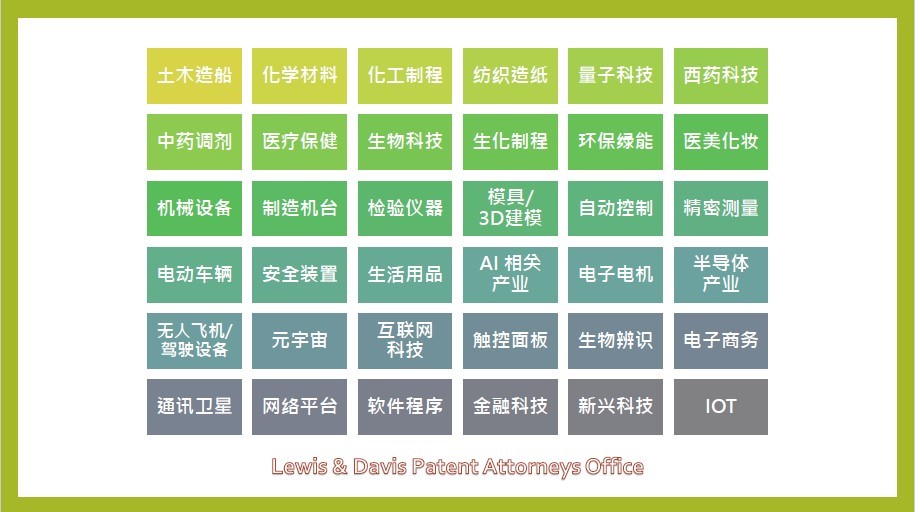 土木造船
化学材料
化工制程
纺织造纸
量子科技
西药科技

中药调剂
医疗保健
生物科技
生化制程
环保绿能
医美化妆

机械设备
制造机台
检验仪器
模具/3D建模
自动控制
精密测量

电动车辆
安全装置
生活用品
AI相关产业
电子电机
半导体产业

无人飞机/驾驶设备
元宇宙
互联网科技
触控面板
生物辨识
电子商务

通讯卫星
网络平台
软件程序
金融科技
新兴科技
IOT

Lewis & Davis Patent Attorneys Office